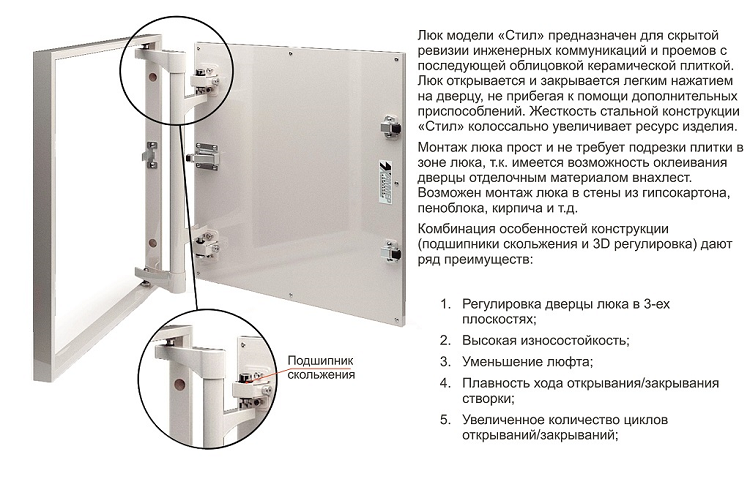 Подшипник скольжения

Люк модели «Стил» предназначен для скрытой ревизии инженерных коммуникаций и проемов с последующей облицовкой керамической плиткой. Люк открывается и закрывается легким нажатием на дверцу, не прибегая к помощи дополнительных приспособлений. Жесткость стальной конструкции «Стил» колоссально увеличивает ресурс изделия.

Монтаж люка прост и не требует подрезки плитки в зоне люка, т.к. имеется возможность оклеивания дверцы отделочным материалом внахлест. Возможен монтаж люка в стены из гипсокартона, пеноблока, кирпича и т.д.

Комбинация особенностей конструкции (подшипники скольжения и 3D регулировка) дают ряд преимуществ:

1. Регулировка дверцы люка в 3-ех плоскостях;
2. Высокая износостойкость;
3. Уменьшение люфта;
4. Плавность хода открывания/закрывания створки;
5. Увеличенное количество циклов открываний/закрываний;